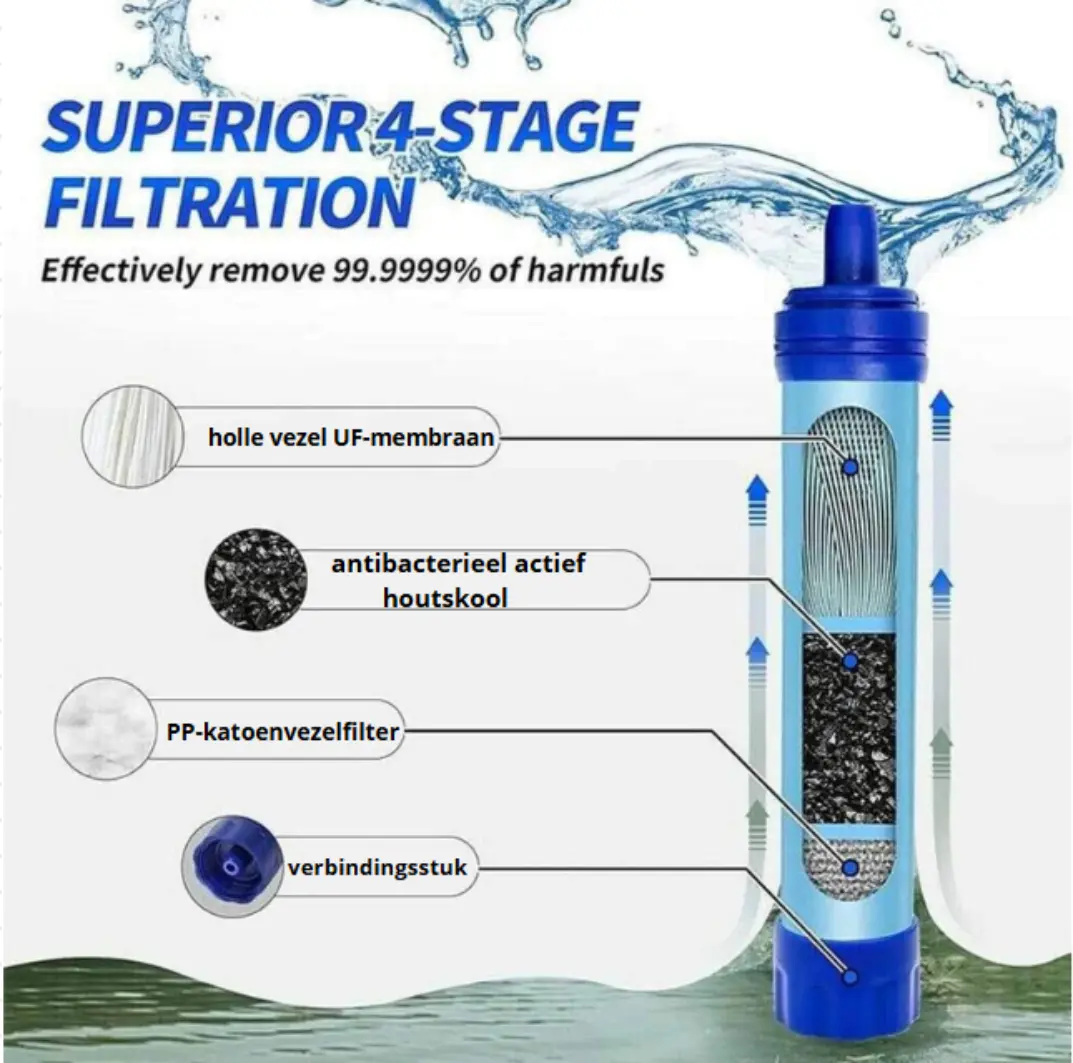 SUPERIOR 4-STAGE FILTRATION

Effectively remove 99.9999% of harmfuls

holle vezel UF-membraan

antibacterieel actief houtskool

PP-katoenvezelfilter

verbindingsstuk