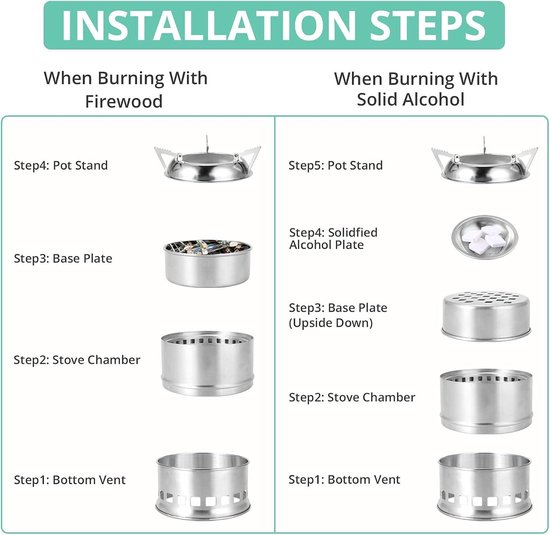 INSTALLATION STEPS

When Burning With Firewood

Step4: Pot Stand

Step3: Base Plate

Step2: Stove Chamber

Step1: Bottom Vent

When Burning With Solid Alcohol

Step5: Pot Stand

Step4: Solidfied Alcohol Plate

Step3: Base Plate (Upside Down)

Step2: Stove Chamber

Step1: Bottom Vent